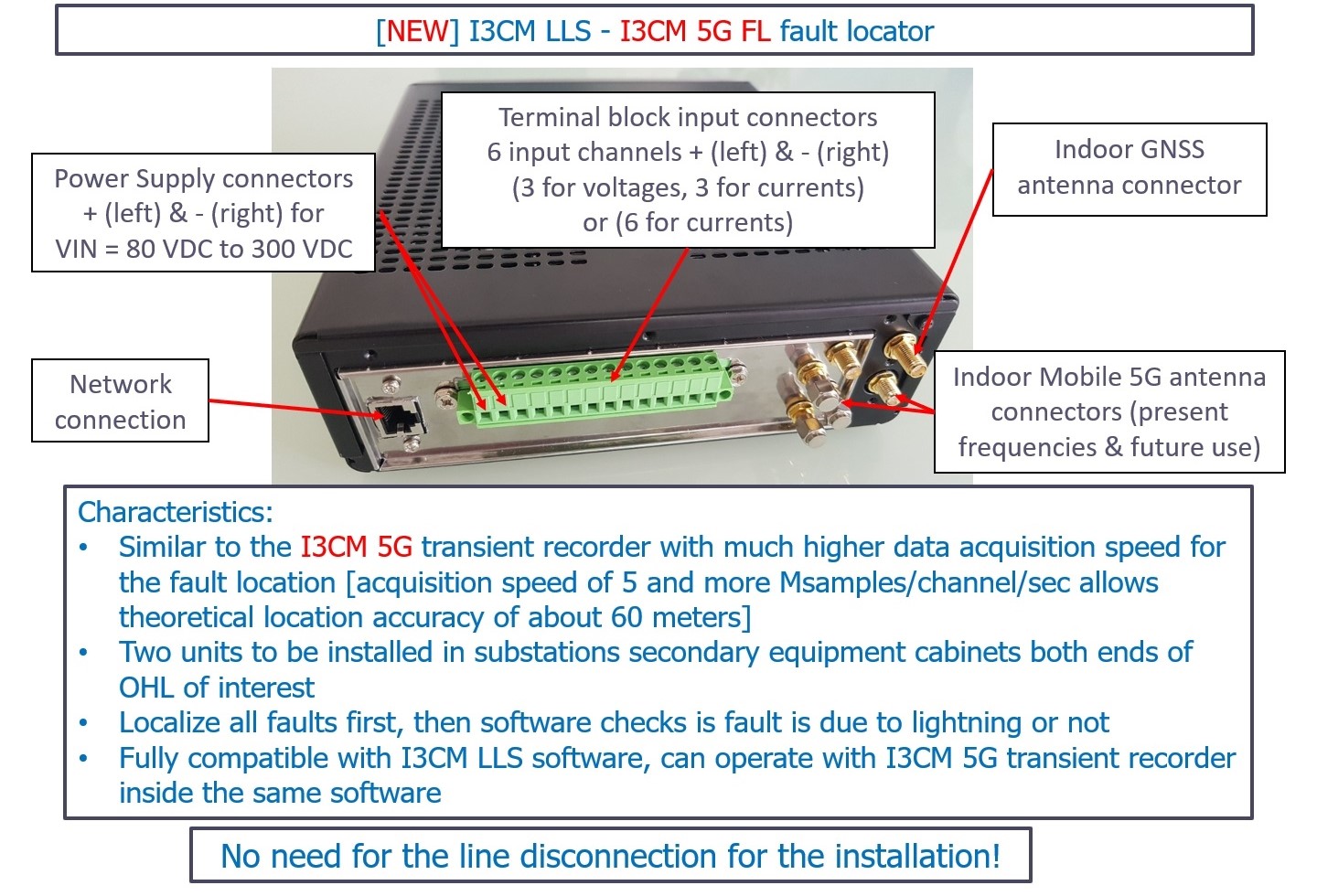 [NEW] I3CM LLS - I3CM 5G FL fault locator

Power Supply connectors + (left) & - (right) for VIN = 80 VDC to 300 VDC

Terminal block input connectors 6 input channels + (left) & - (right) (3 for voltages, 3 for currents) or (6 for currents)

Indoor GNSS antenna connector

Network connection

Indoor Mobile 5G antenna connectors (present frequencies & future use)

Characteristics:
• Similar to the I3CM 5G transient recorder with much higher data acquisition speed for the fault location [acquisition speed of 5 and more Msamples/channel/sec allows theoretical location accuracy of about 60 meters]
• Two units to be installed in substations secondary equipment cabinets both ends of OHL of interest
• Localize all faults first, then software checks is fault is due to lightning or not
• Fully compatible with I3CM LLS software, can operate with I3CM 5G transient recorder inside the same software

No need for the line disconnection for the installation!