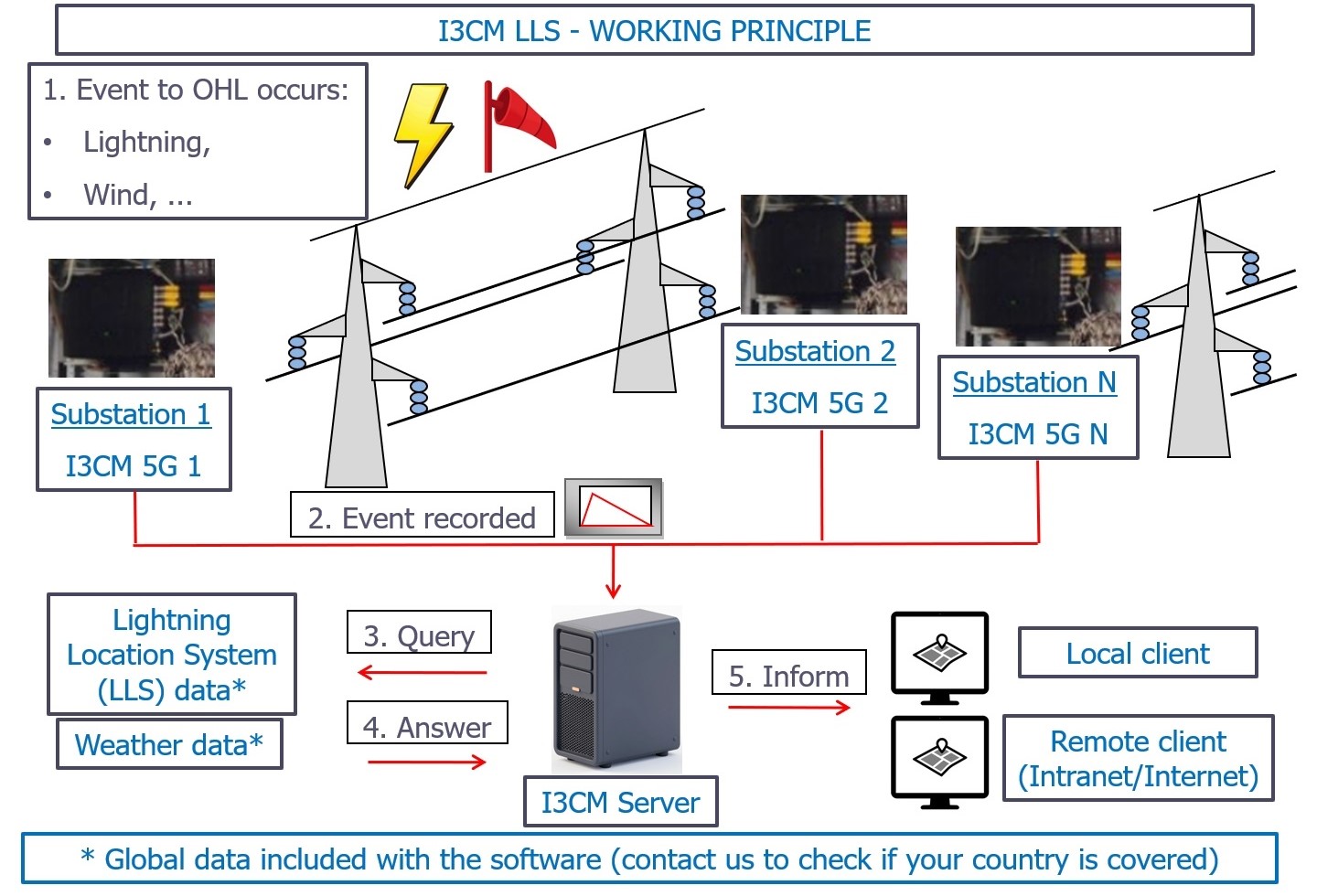 I3CM LLS - WORKING PRINCIPLE

1. Event to OHL occurs:
• Lightning,
• Wind, ...

Substation 1
I3CM 5G 1

Substation 2
I3CM 5G 2

Substation N
I3CM 5G N

2. Event recorded

Lightning Location System (LLS) data*

Weather data*

3. Query

4. Answer

I3CM Server

5. Inform

Local client

Remote client (Intranet/Internet)

* Global data included with the software (contact us to check if your country is covered)